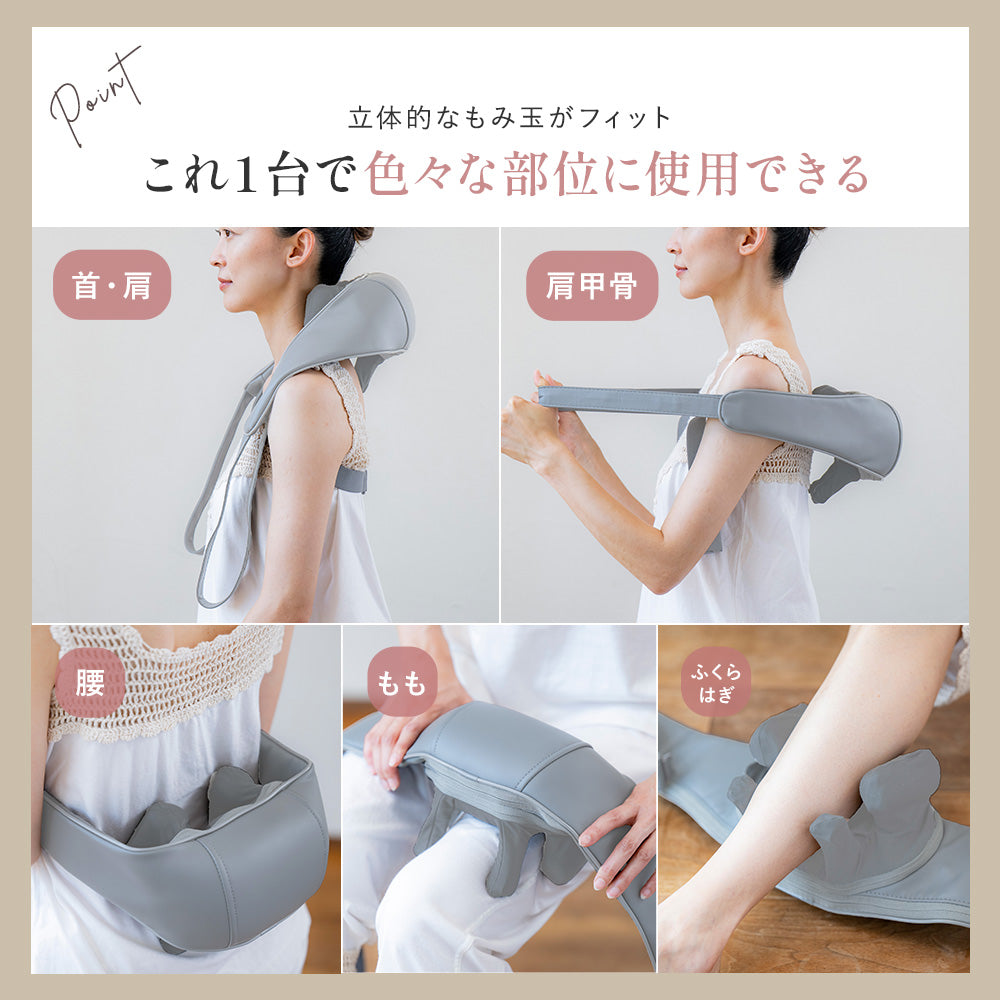 Point

立体的なもみ玉がフィット
これ1台で色々な部位に使用できる

首・肩

肩甲骨

腰

もも

ふくらはぎ